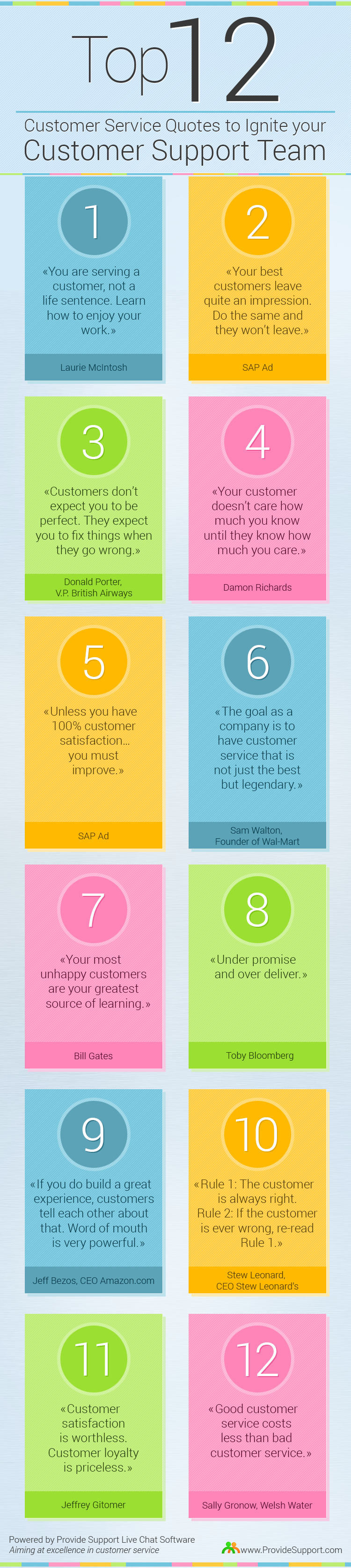 Top 12

Customer Service Quotes to Ignite your Customer Support Team

1

«You are serving a customer, not a life sentence. Learn how to enjoy your work.»

Laurie McIntosh

2

«Your best customers leave quite an impression. Do the same and they won't leave.»

SAP Ad

3

«Customers don't expect you to be perfect. They expect you to fix things when they go wrong.»

Donald Porter, V.P. British Airways

4

«Your customer doesn't care how much you know until they know how much you care.»

Damon Richards

5

«Unless you have 100% customer satisfaction... you must improve.»

SAP Ad

6

«The goal as a company is to have customer service that is not just the best but legendary.»

Sam Walton, Founder of Wal-Mart

7

«Your most unhappy customers are your greatest source of learning.»

Bill Gates

8

«Under promise and over deliver.»

Toby Bloomberg

9

«If you do build a great experience, customers tell each other about that. Word of mouth is very powerful.»

Jeff Bezos, CEO Amazon.com

10

«Rule 1: The customer is always right. Rule 2: If the customer is ever wrong, re-read Rule 1.»

Stew Leonard, CEO Stew Leonard's

11

«Customer satisfaction is worthless. Customer loyalty is priceless.»

Jeffrey Gitomer

12

«Good customer service costs less than bad customer service.»

Sally Gronow, Welsh Water

Powered by Provide Support Live Chat Software
Aiming at excellence in customer service

www.ProvideSupport.com